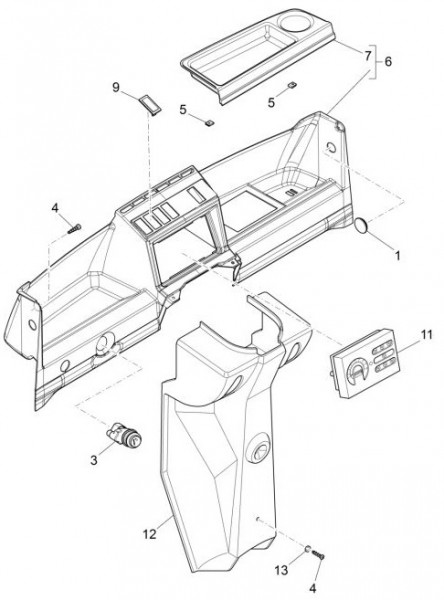 7
6
9
5
5
4
1
11
3
12
13
4