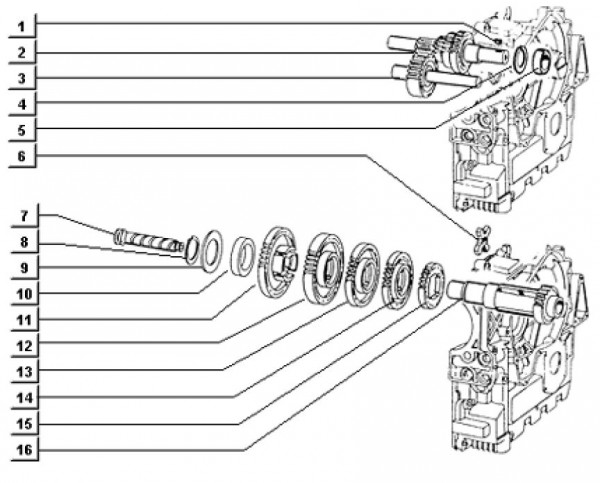 1
2
3
4
5
6
7
8
9
10
11
12
13
14
15
16