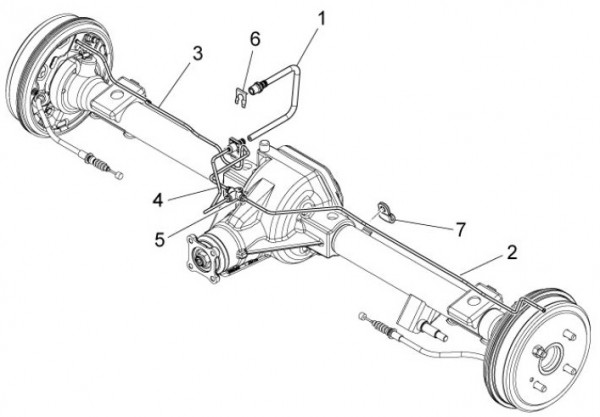 1
6
3
4
5
7
2