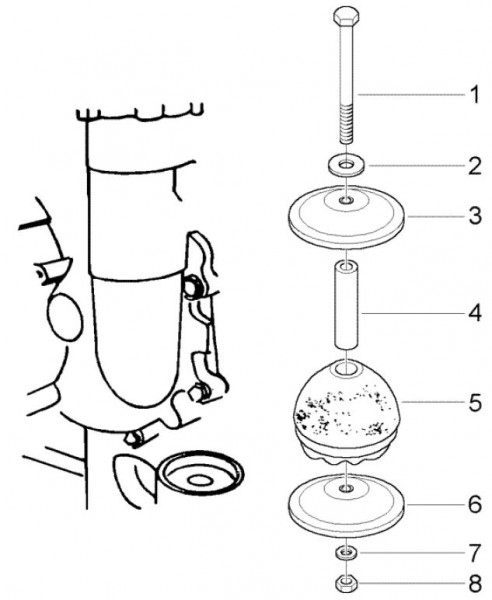 1
2
3
4
5
6
7
8