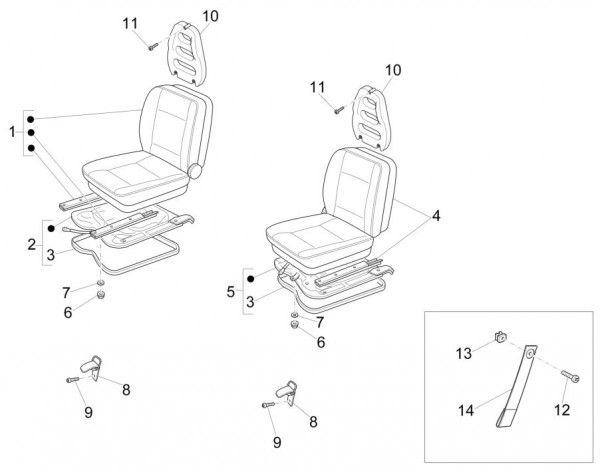 11
10
1
2
3
7
6
8
9
11
10
4
5
3
7
6
8
9
13
14
12