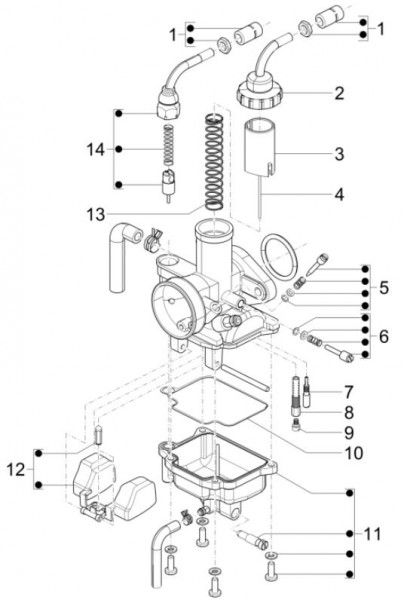 1
1
2
14
3
4
13
5
6
7
8
9
10
12
11