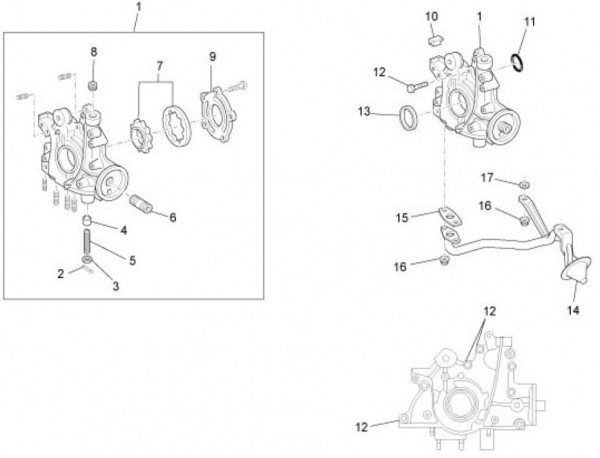 1
8
7
9
6
4
5
2
3
10
1
11
12
13
17
16
15
16
14
12
12