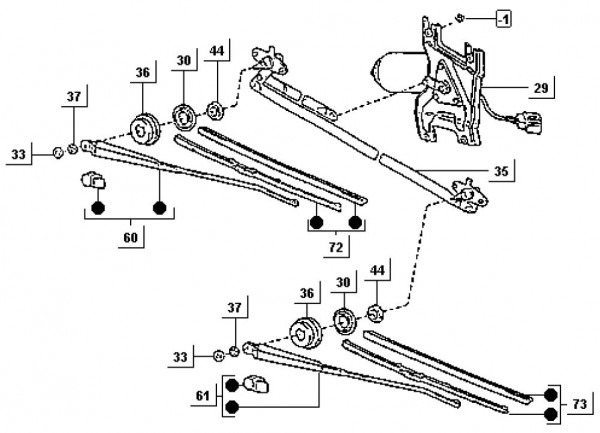 -1
29
44
30
36
37
33
35
60
72
44
30
36
37
33
61
73