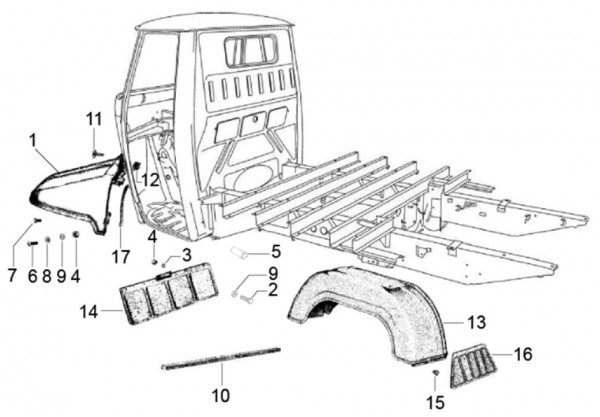 11
1
12
7
6
8
9
4
17
4
3
5
9
2
14
13
16
10
15