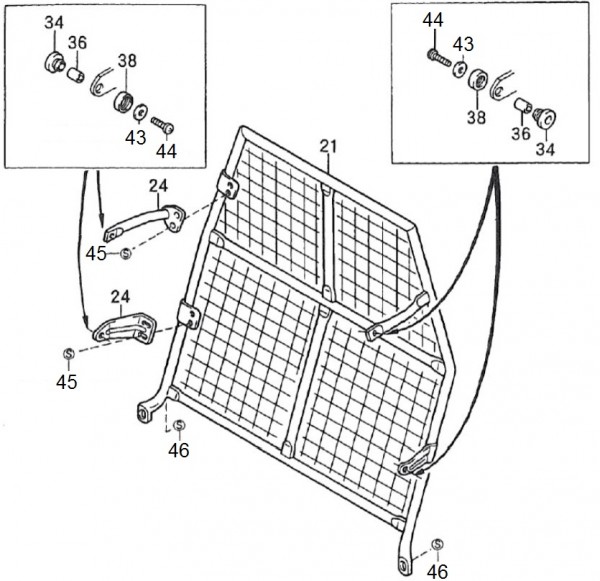 34
36
38
43
44

44
43
38
36
34

21
24
45
S
24
S
45
S
46
S
46