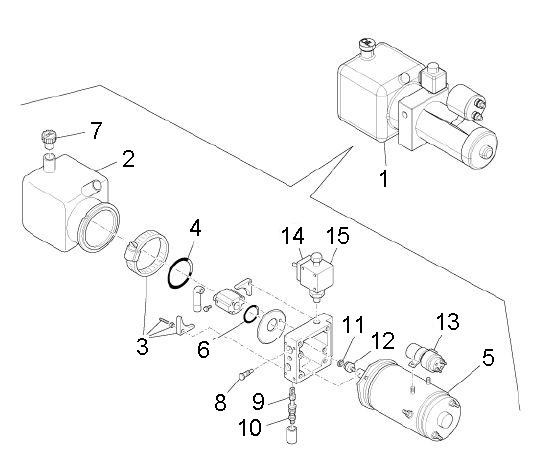 7
2
1
4
14
15
3
6
11
12
13
5
8
9
10