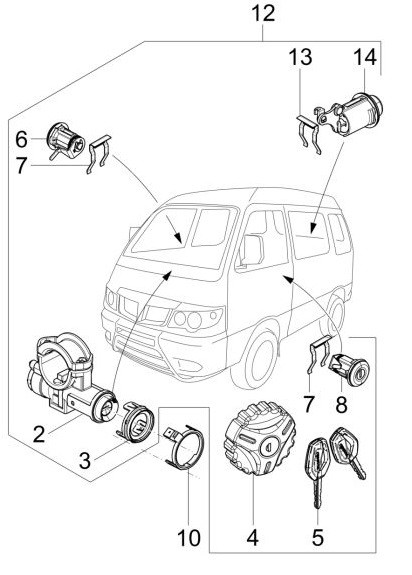 12
13
14
6
7
7
8
2
3
10
4
5