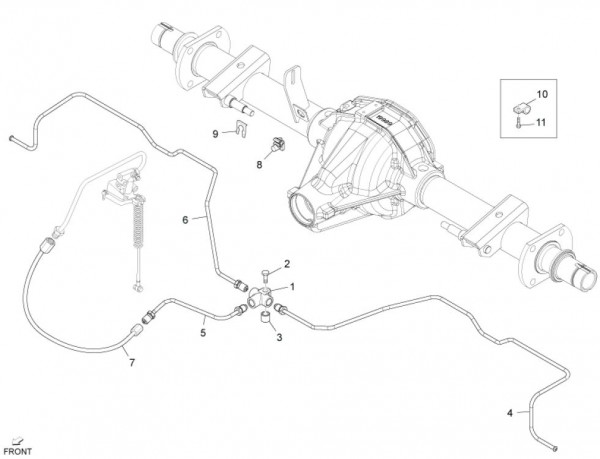 10
11
9
8
6
2
1
5
3
7
4
FRONT