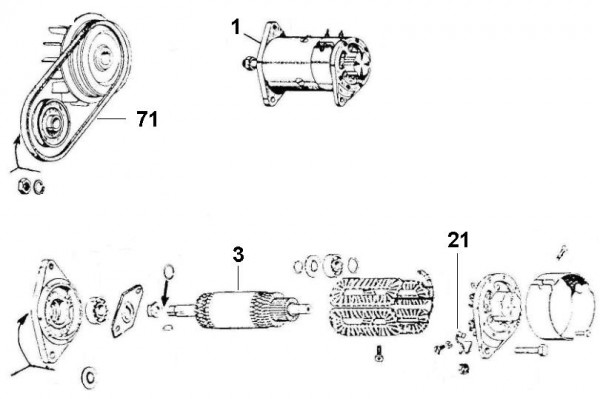 1

71

3

21