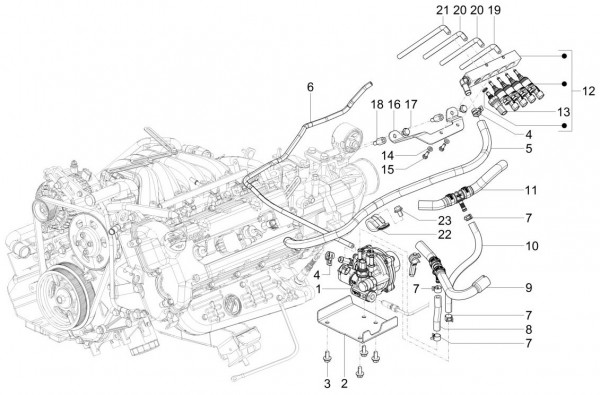 21 20 20 19

12

13

4

5

6

18 16 17

14

15

11

23

7

22

10

4

1

7

9

7

8

7

3 2