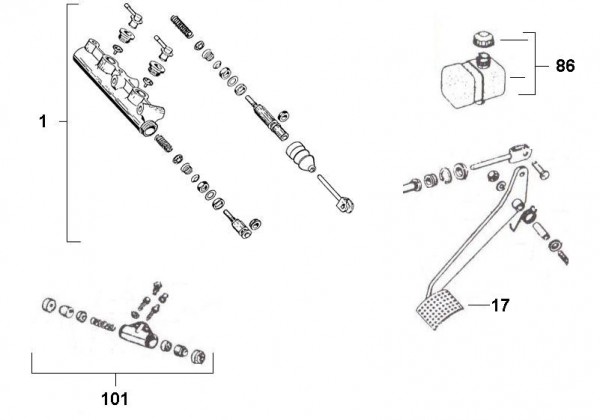 1

86

17

101