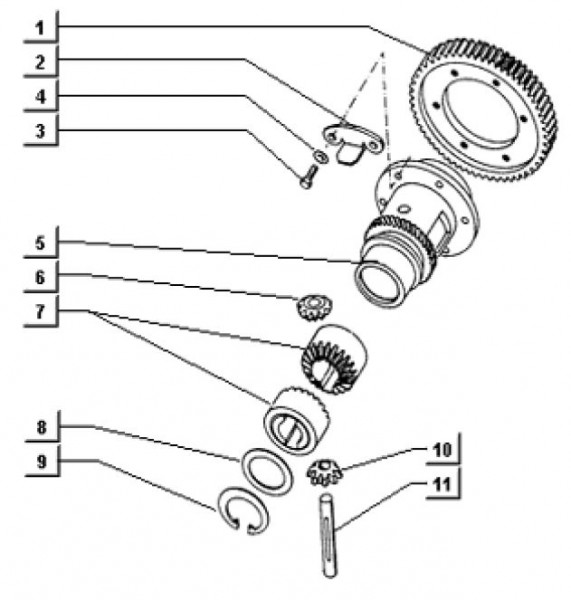 1
2
4
3
5
6
7
8
9
10
11