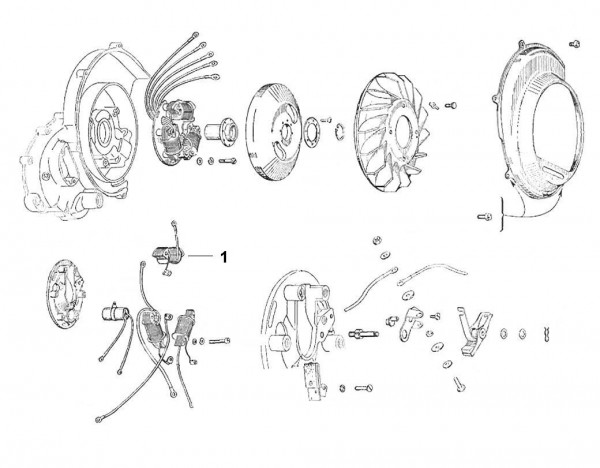 1