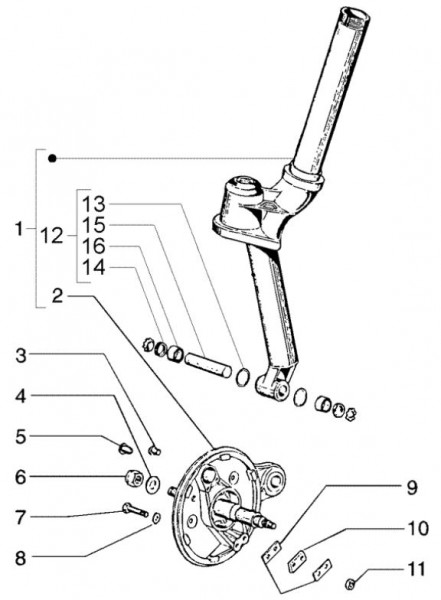 1
12
13
15
16
14
2
3
4
5
6
7
8
9
10
11