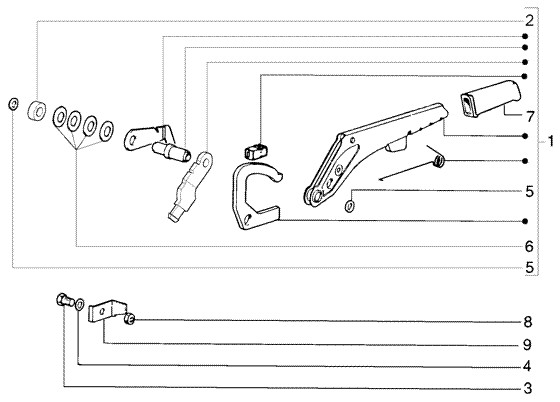 2
7
1
5
6
5
8
9
4
3