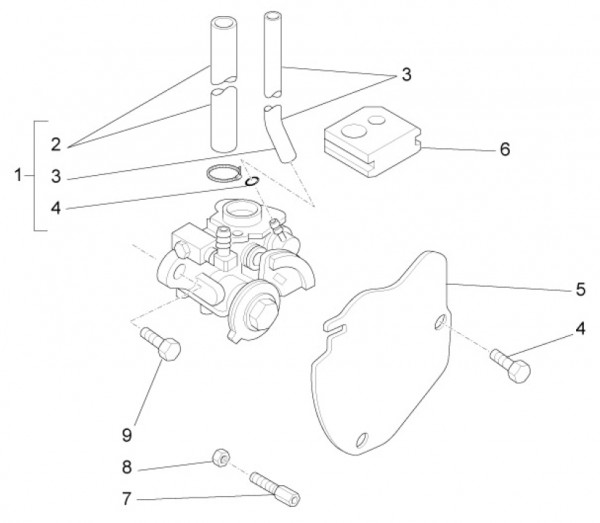 3
2
6
1
3
4
5
4
9
8
7