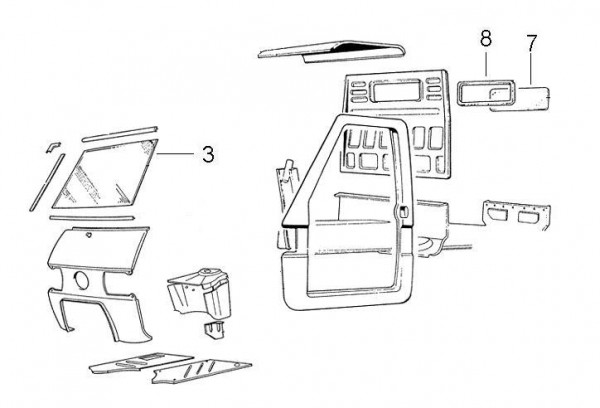 8
7
3