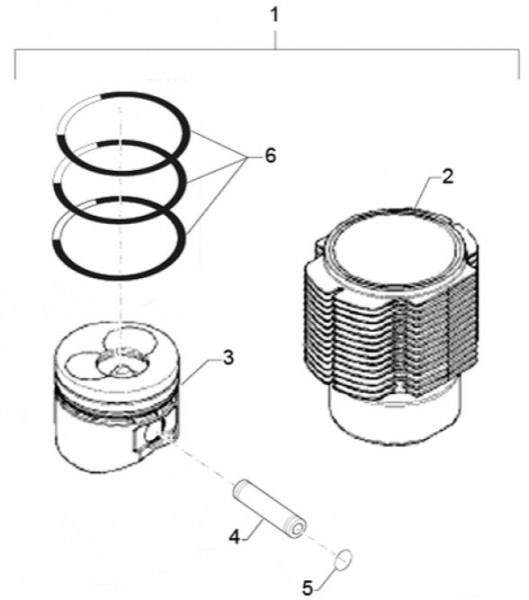 1
6
2
3
4
5