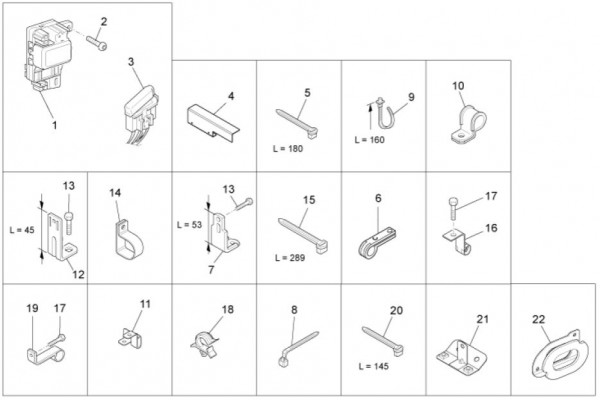 2
3
1
4
5
L = 180
9
L = 160
10
13
L = 45
12
14
13
L = 53
7
15
L = 289
6
17
16
19
17
11
18
8
20
L = 145
21
22