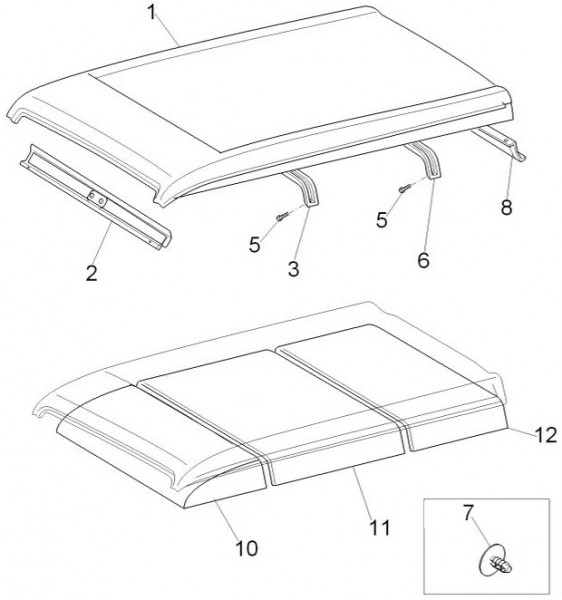 1
2
5
3
5
6
8
12
11
10
7