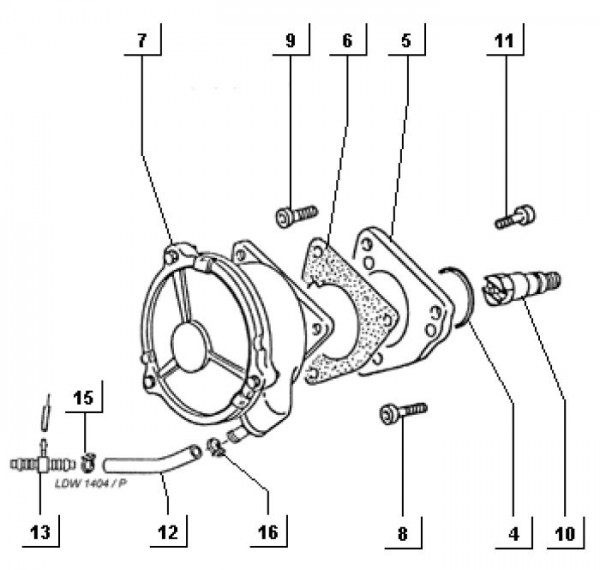 7
9
6
5
11
15
LDW 1404 / P
13
12
16
8
4
10