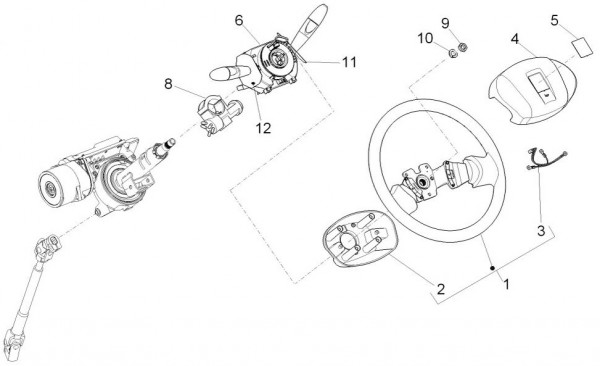 6
9
5
10
4
11
8
12
3
2
1