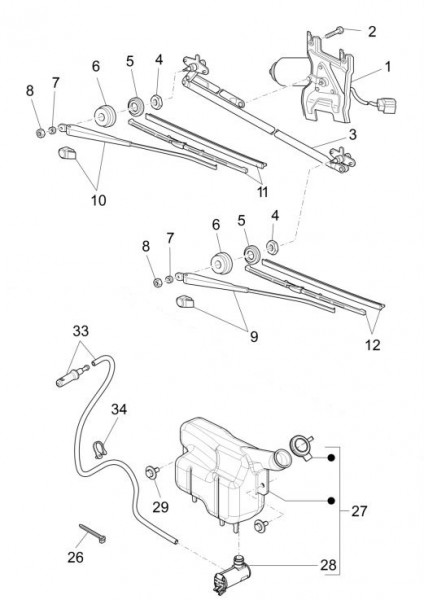 2
1
6
5
4
8
7
3
10
11
6
5
4
8
7
9
12
33
34
29
27
26
28