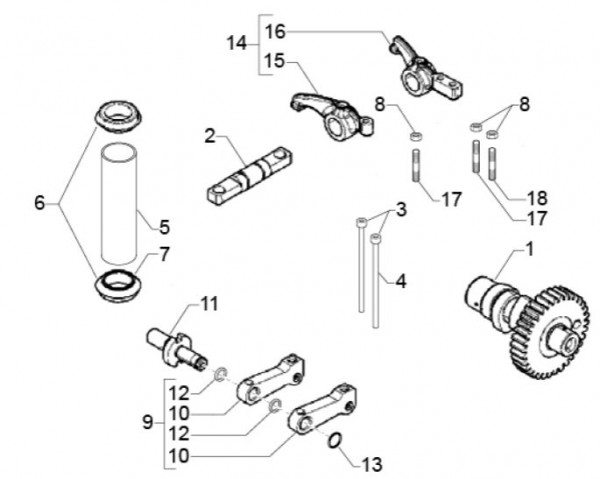 14
16
15
8
8
2
6
5
7
17
18
17
3
4
1
11
9
12
10
12
10
13