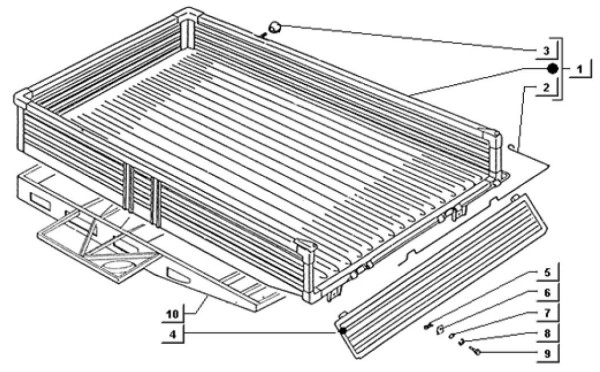 3
1
2
5
6
7
8
9
10
4