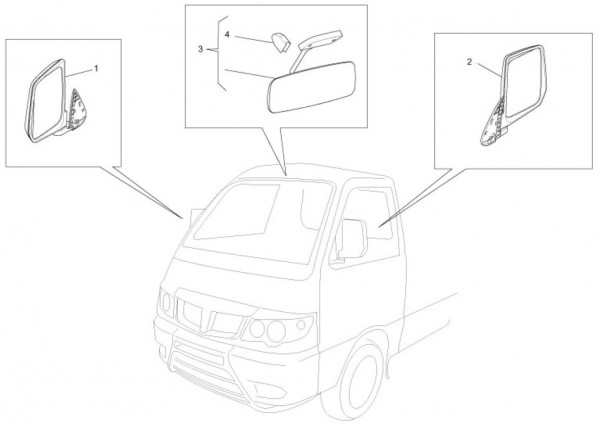 1

4

3

2