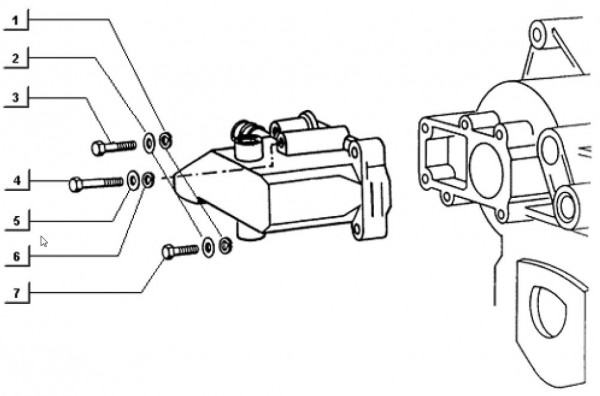 1
2
3
4
5
6
7