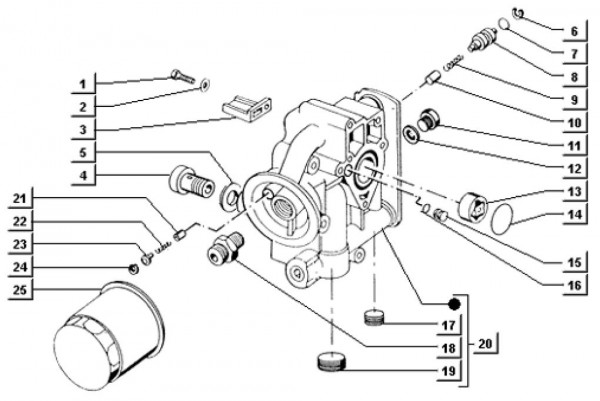 1
2
3
5
4
21
22
23
24
25
6
7
8
9
10
11
12
13
14
15
16
17
18
19
20