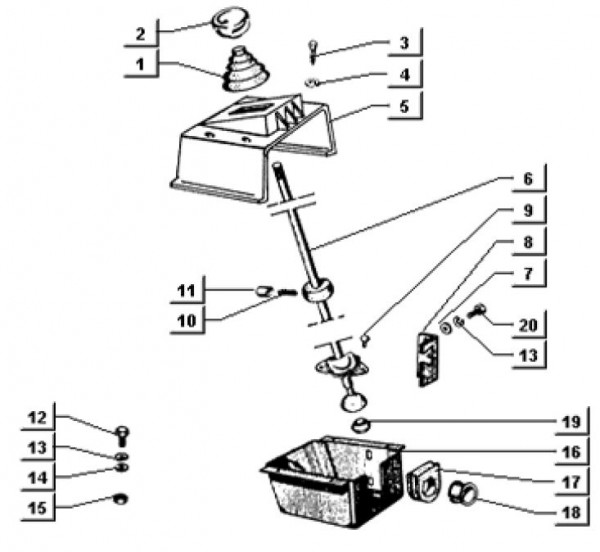 2
1
3
4
5
6
9
8
7
11
10
20
13
12
13
14
15
19
16
17
18