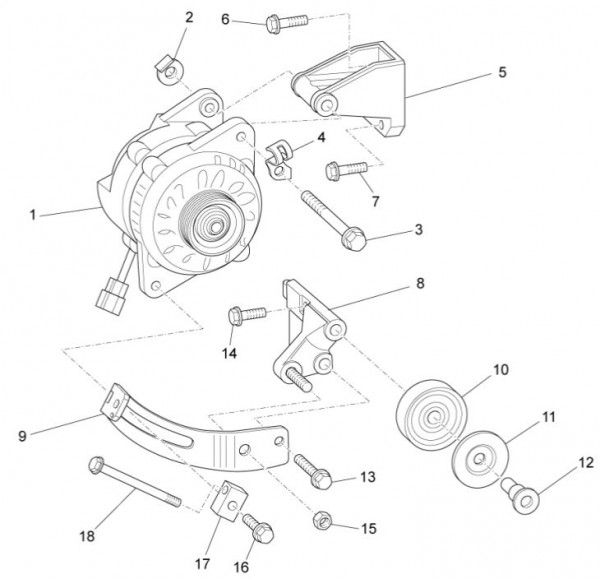 2
6
5
4
7
1
3
8
14
10
11
9
12
13
18
15
17
16