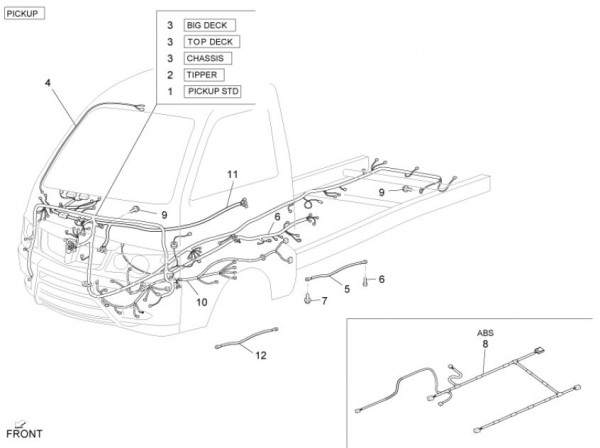 PICKUP

3 BIG DECK
3 TOP DECK
3 CHASSIS
2 TIPPER
1 PICKUP STD

4
11
9
9
6
6
5
7
10
12
ABS
8
FRONT