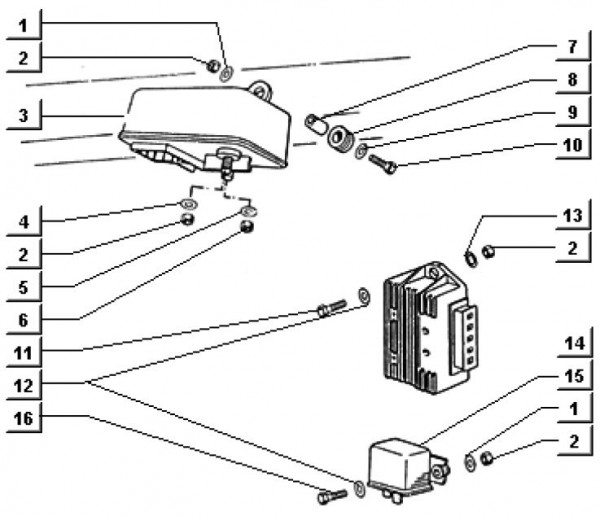 1
2
3
4
2
5
6
11
12
16
7
8
9
10
13
2
14
15
1
2