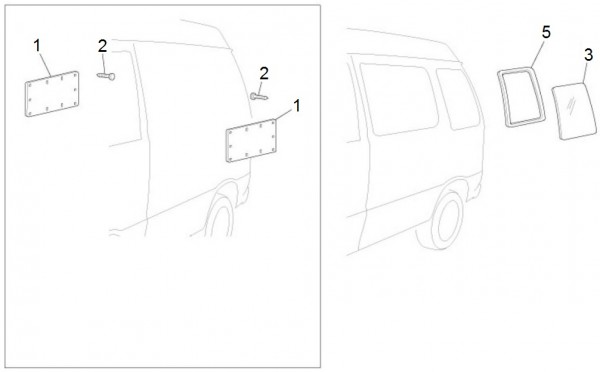 1
2
2
1
5
3