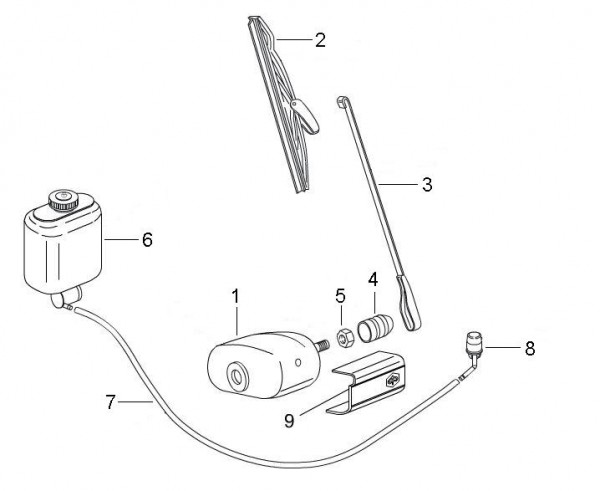 2
3
6
1
5
4
8
7
9