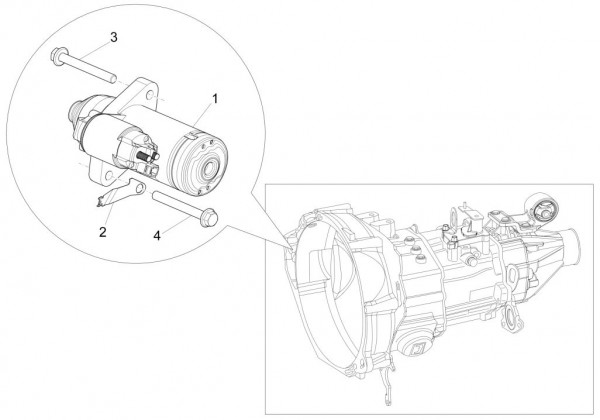 3
1
2
4