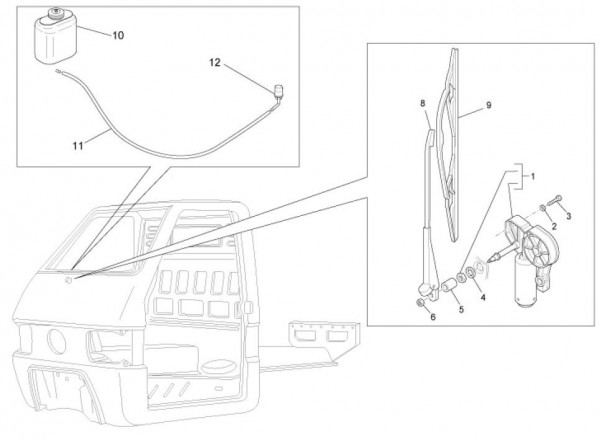 10
12
11
8
9
1
2
3
4
5
6