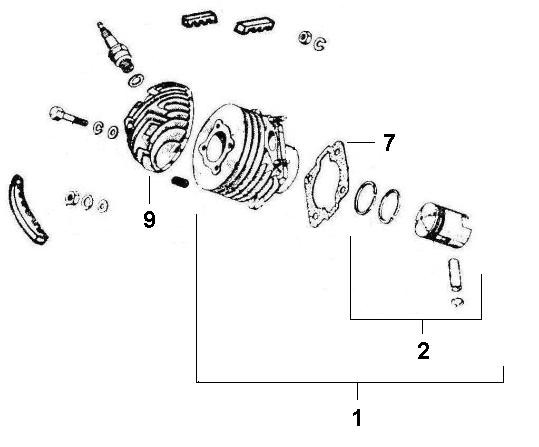 7
9
2
1