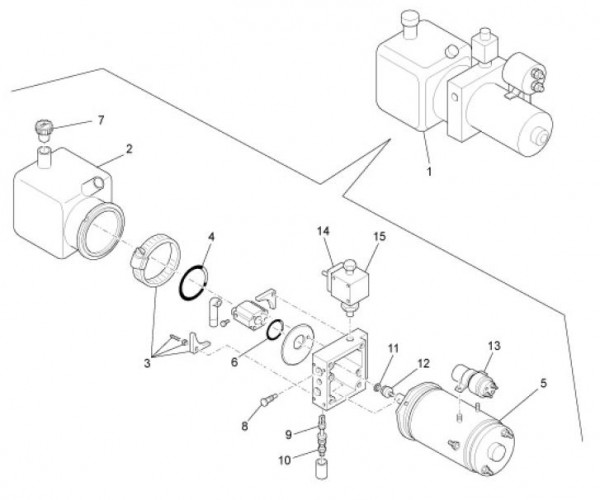 7
2
1
4
14
15
3
6
11
12
13
5
8
9
10