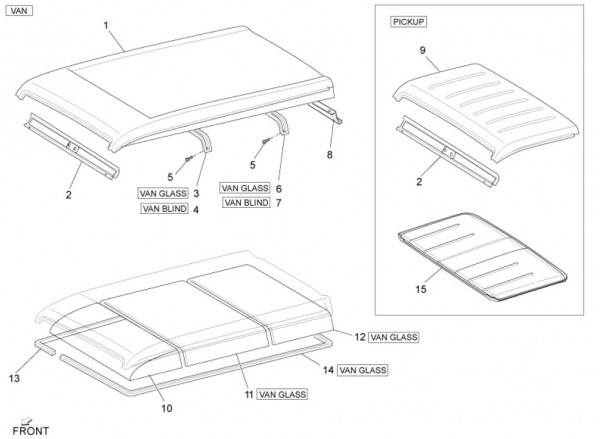 VAN

1

2

5

VAN GLASS 3

VAN BLIND 4

5

VAN GLASS 6

VAN BLIND 7

8

PICKUP

9

2

15

12 VAN GLASS

14 VAN GLASS

11 VAN GLASS

13

10

FRONT