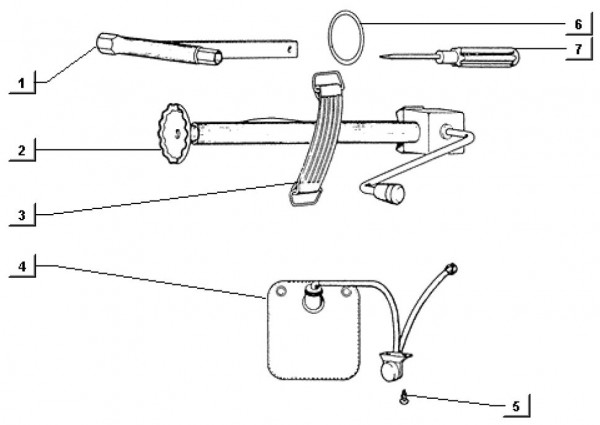 6
7
1
2
3
4
5