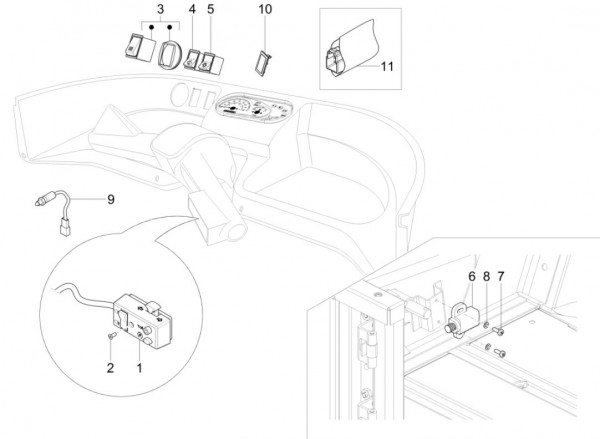 3
4
5
10
11
9
6
8
7
2
1