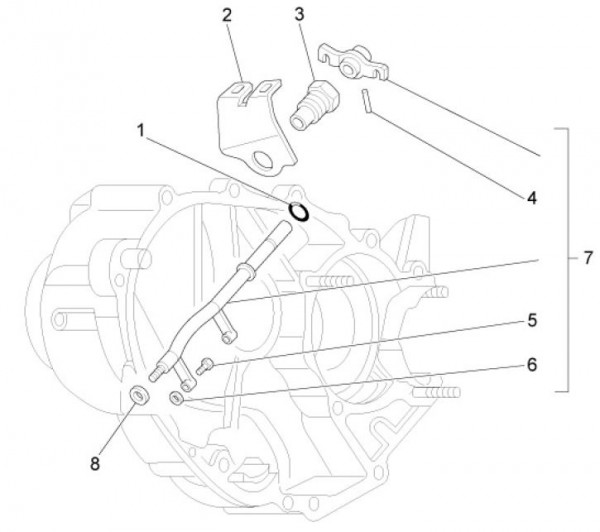 2
3
1
4
7
5
6
8