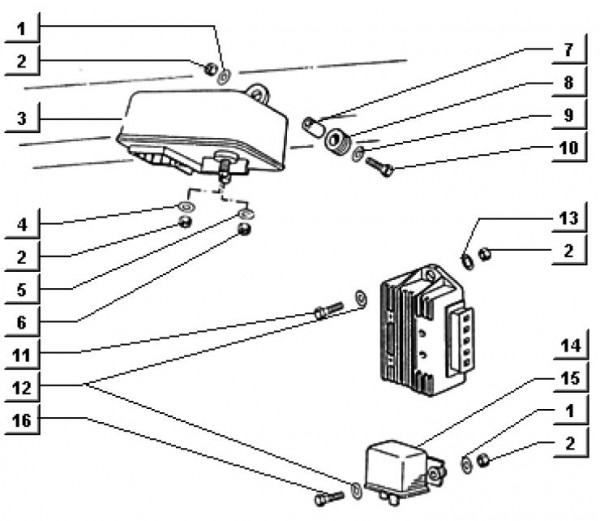 1
2
3
4
2
5
6
11
12
16
7
8
9
10
13
2
14
15
1
2