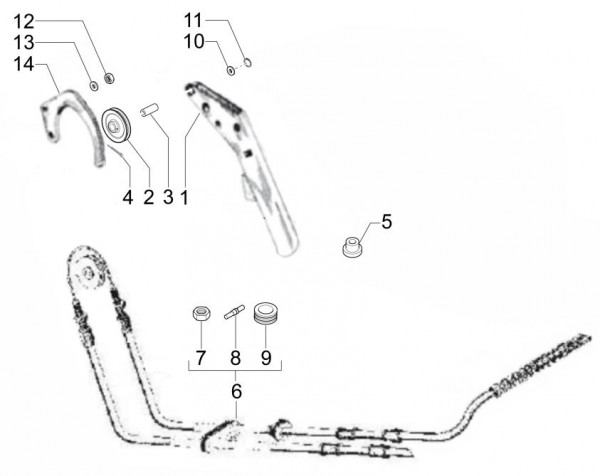 12
13
14
11
10
4 2 3 1
5
7 8 9
6