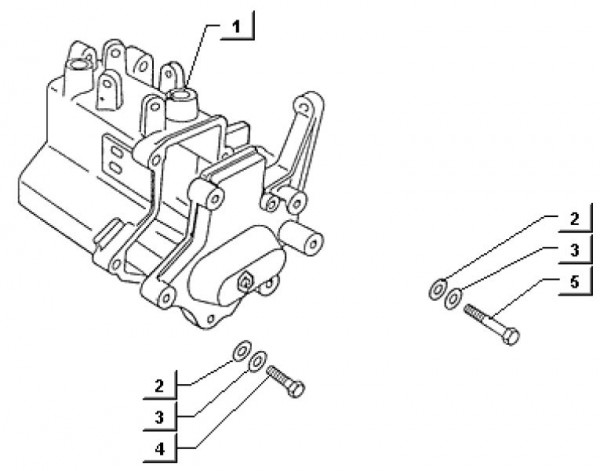 1
2
3
5
2
3
4